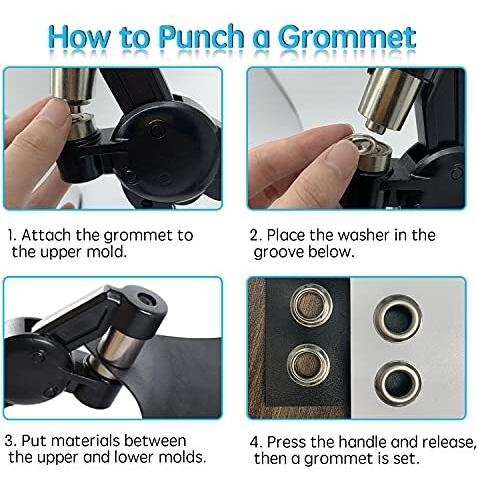 How to Punch a Grommet

1. Attach the grommet to the upper mold.

2. Place the washer in the groove below.

3. Put materials between the upper and lower molds.

4. Press the handle and release, then a grommet is set.