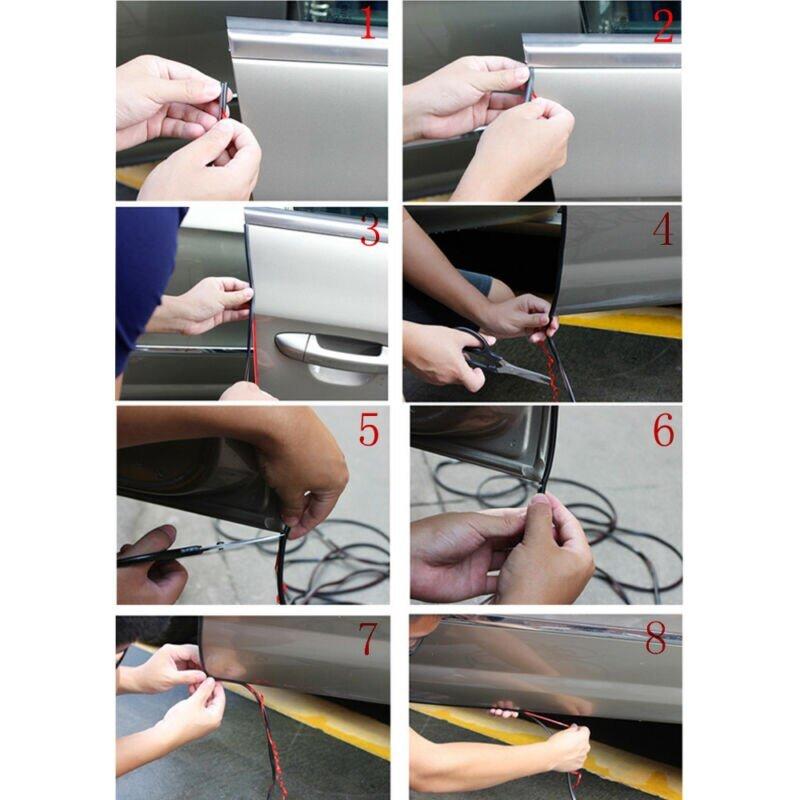 1
2
3
4
5
6
7
8