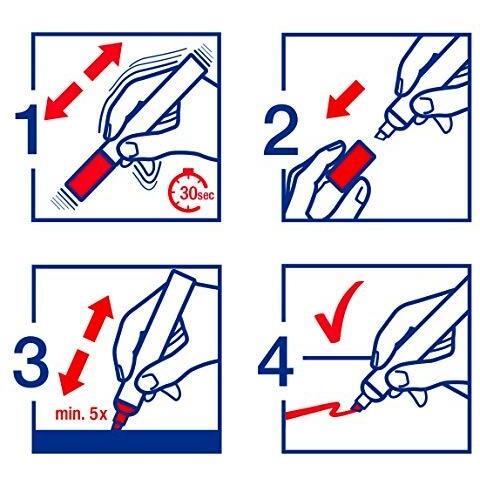 1

30sec

2

3

min. 5x

4