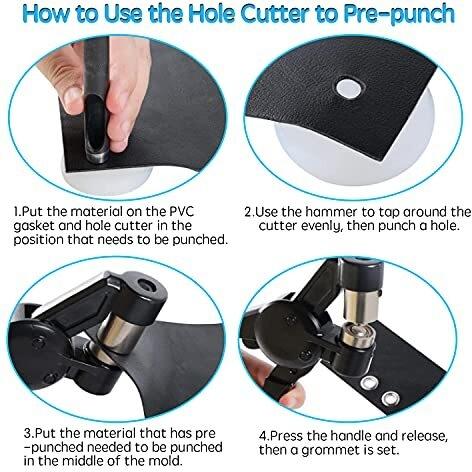 How to Use the Hole Cutter to Pre-punch

1.Put the material on the PVC gasket and hole cutter in the position that needs to be punched.

2.Use the hammer to tap around the cutter evenly, then punch a hole.

3.Put the material that has pre -punched needed to be punched in the middle of the mold.

4.Press the handle and release, then a grommet is set.