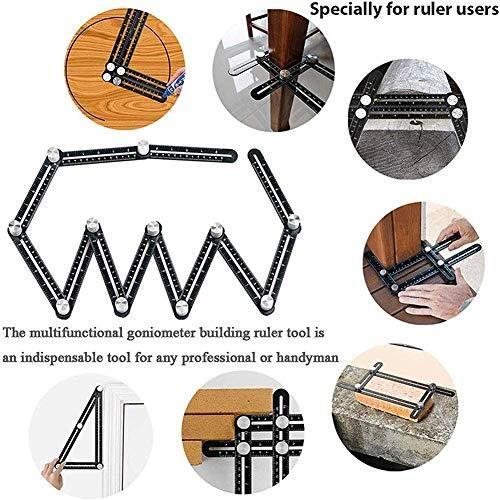 Specially for ruler users

The multifunctional goniometer building ruler tool is an indispensable tool for any professional or handyman