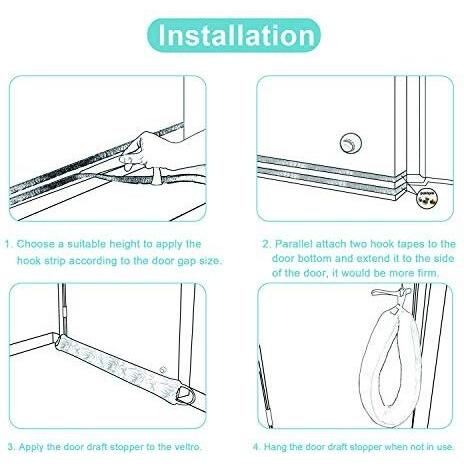 Installation

1. Choose a suitable height to apply the hook strip according to the door gap size.

2. Parallel attach two hook tapes to the door bottom and extend it to the side of the door, it would be more firm.

3. Apply the door draft stopper to the veltro.

4. Hang the door draft stopper when not in use.