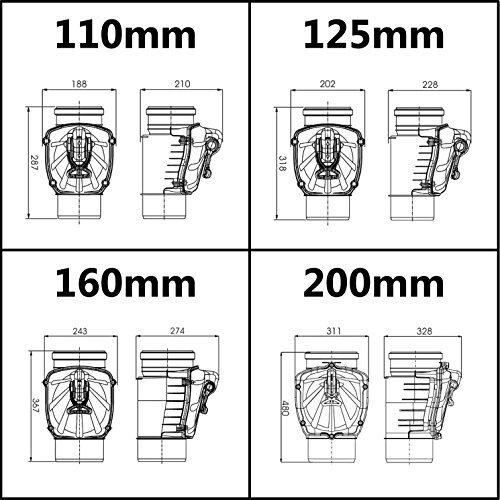 110mm

188

210

287

125mm

202

228

318

160mm

243

274

367

200mm

311

328

480