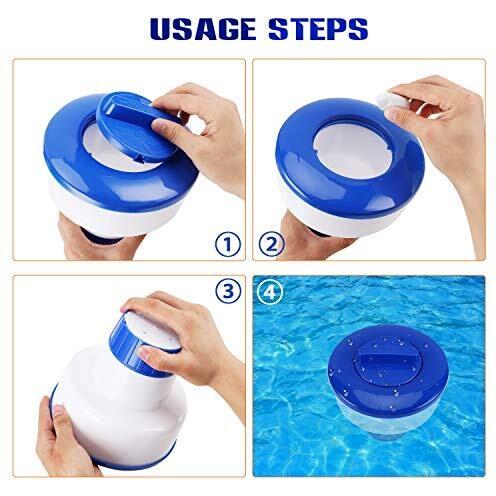 USAGE STEPS

①

②

③

④