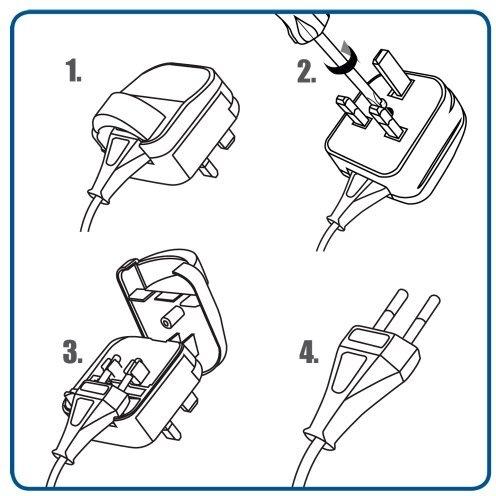 1.

2.

3.

4.