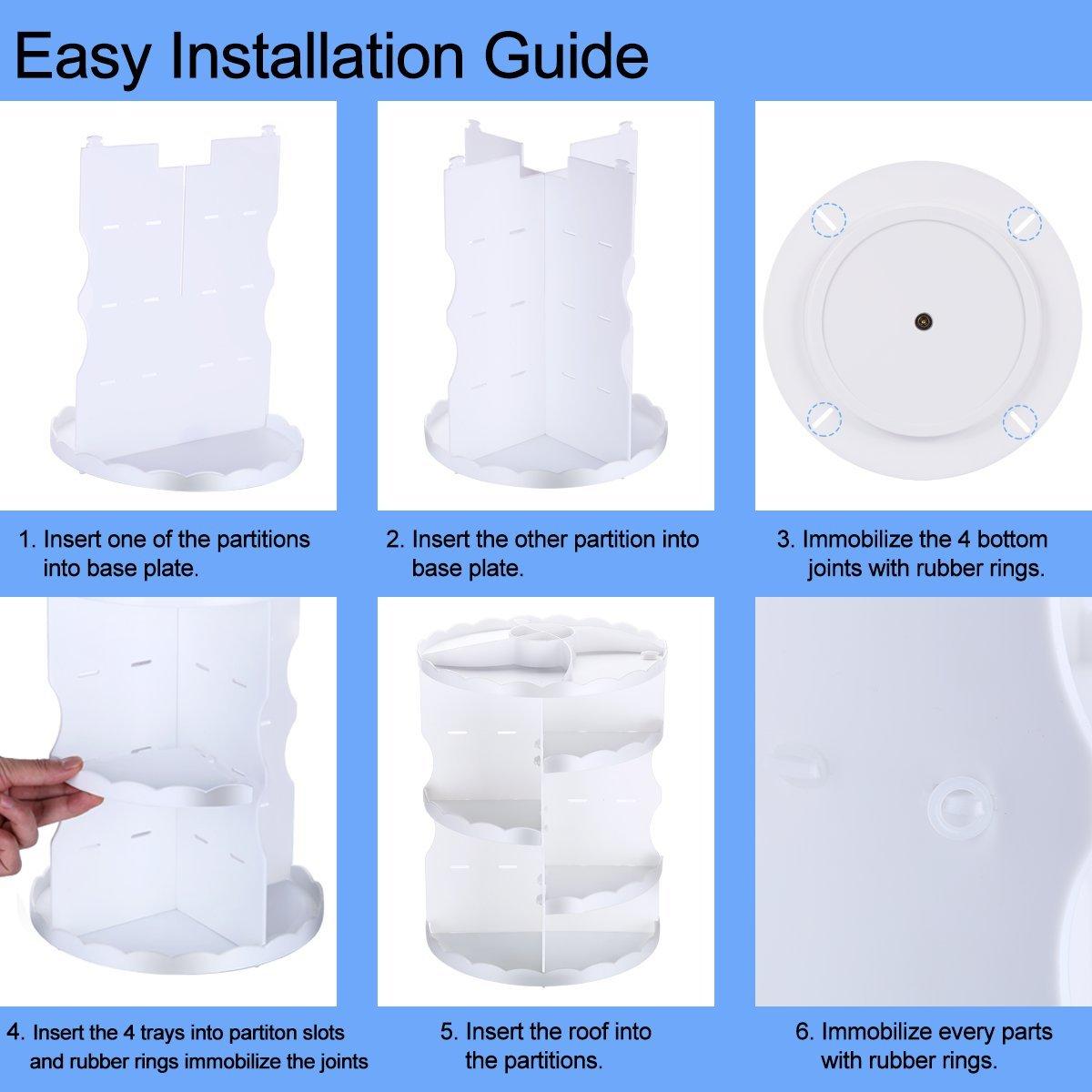 Easy Installation Guide

1. Insert one of the partitions into base plate.

2. Insert the other partition into base plate.

3. Immobilize the 4 bottom joints with rubber rings.

4. Insert the 4 trays into partiton slots and rubber rings immobilize the joints

5. Insert the roof into the partitions.

6. Immobilize every parts with rubber rings.