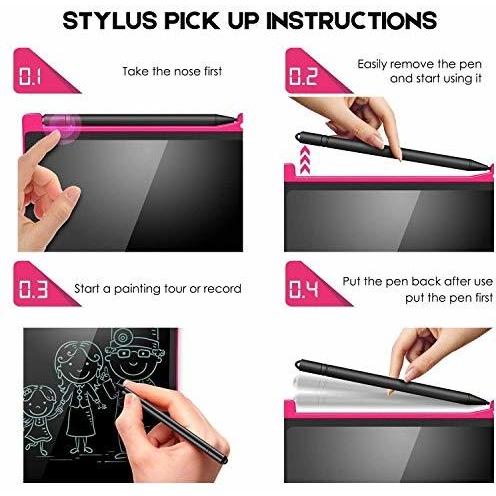 STYLUS PICK UP INSTRUCTIONS

0.1

Take the nose first

0.2

Easily remove the pen and start using it

0.3

Start a painting tour or record

0.4

Put the pen back after use put the pen first