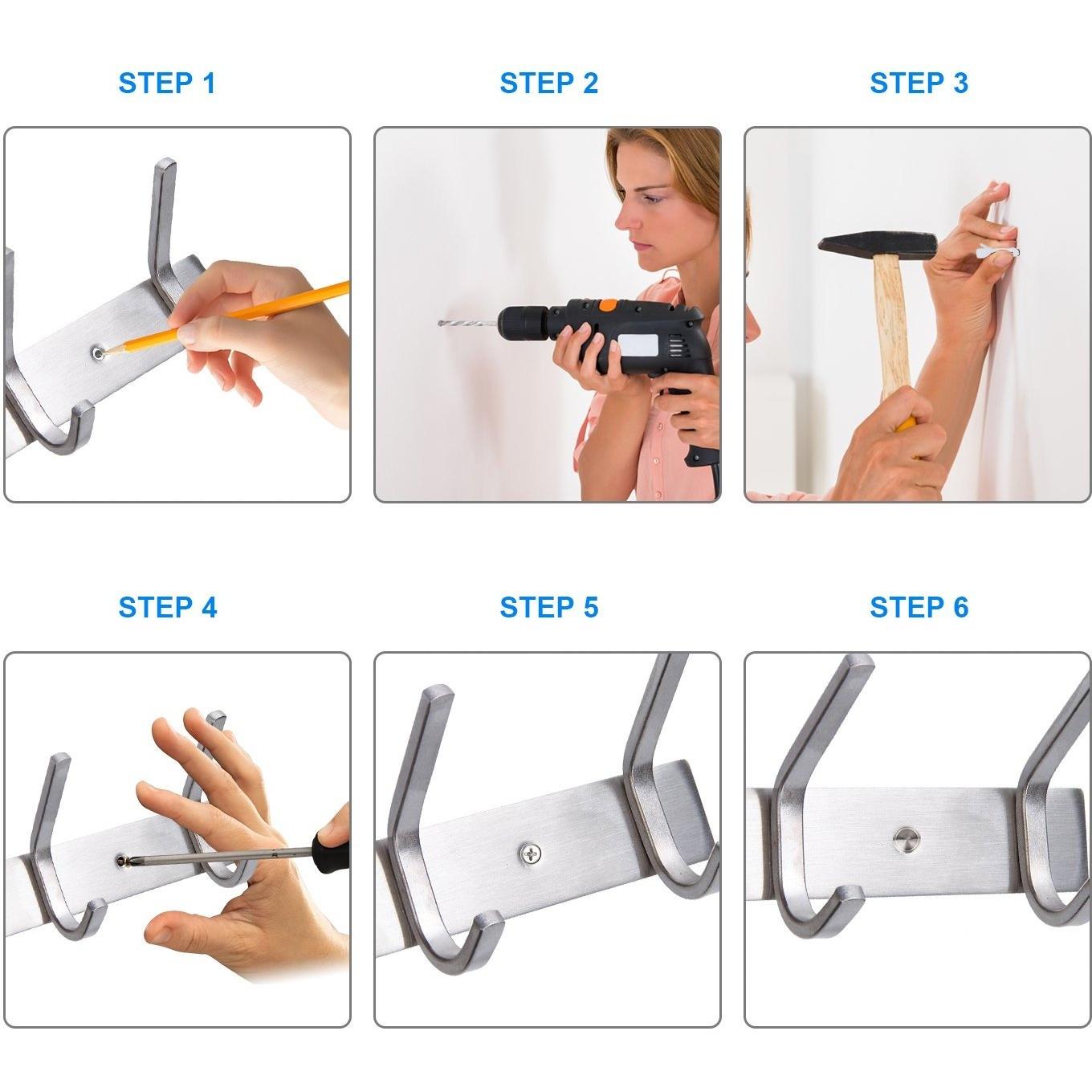 STEP 1

STEP 2

STEP 3

STEP 4

STEP 5

STEP 6