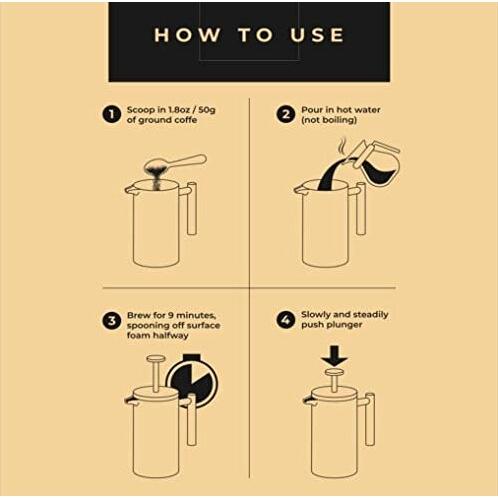 HOW TO USE

1 Scoop in 1.8oz / 50g of ground coffe

2 Pour in hot water (not boiling)

3 Brew for 9 minutes, spooning off surface foam halfway

4 Slowly and steadily push plunger