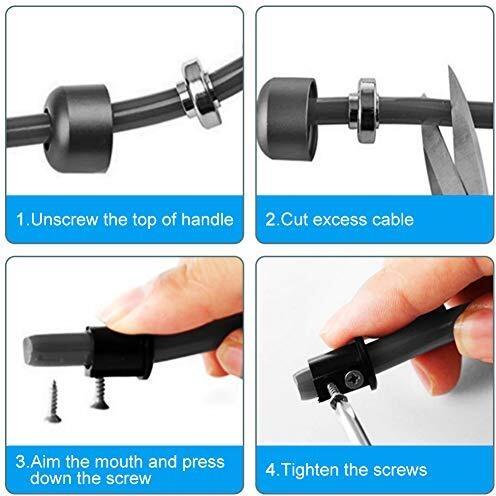 1.Unscrew the top of handle

2.Cut excess cable

3.Aim the mouth and press down the screw

4.Tighten the screws