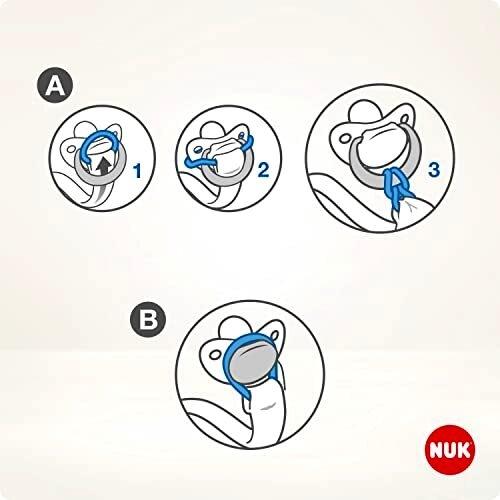 A

1

2

3

B

NUK