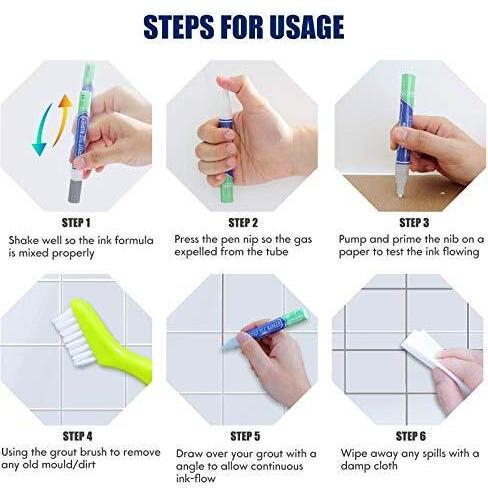 STEPS FOR USAGE

STEP 1
Shake well so the ink formula is mixed properly

STEP 2
Press the pen nip so the gas expelled from the tube

STEP 3
Pump and prime the nib on a paper to test the ink flowing

STEP 4
Using the grout brush to remove any old mould/dirt

STEP 5
Draw over your grout with a angle to allow continuous ink-flow

STEP 6
Wipe away any spills with a damp cloth