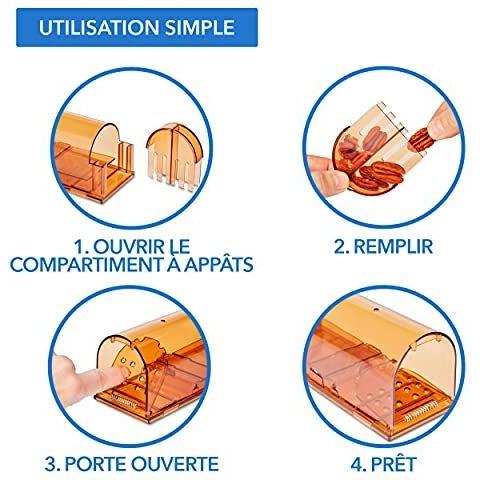 UTILISATION SIMPLE

1. OUVRIR LE COMPARTIMENT À APPÂTS

2. REMPLIR

3. PORTE OUVERTE

4. PRÊT