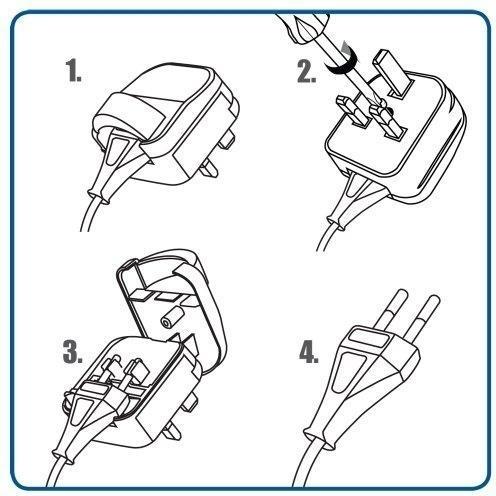 1.

2.

3.

4.