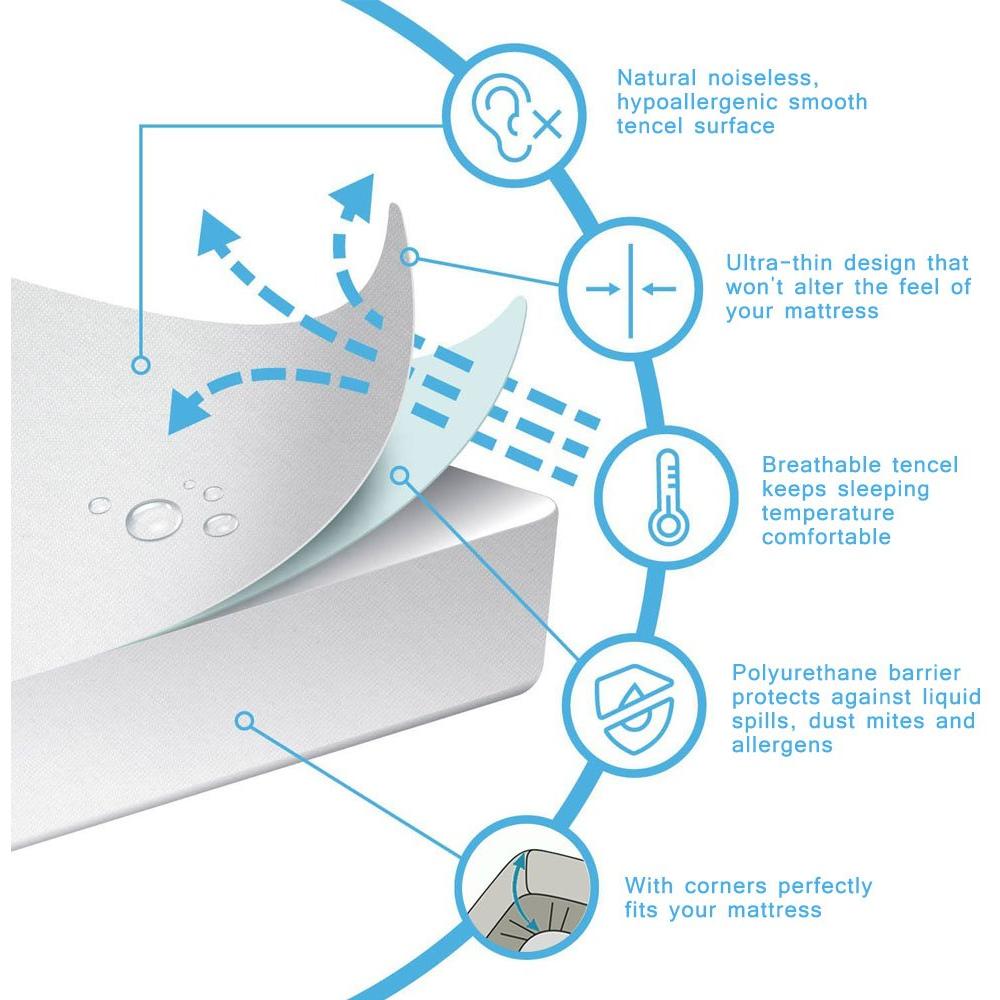 Natural noiseless, hypoallergenic smooth tencel surface

Ultra-thin design that won't alter the feel of your mattress

Breathable tencel keeps sleeping temperature comfortable

Polyurethane barrier protects against liquid spills, dust mites and allergens

With corners perfectly fits your mattress