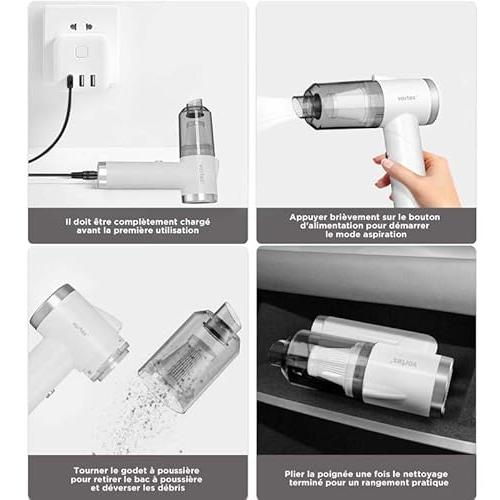 vortex

Il doit être complètement chargé avant la première utilisation

vortex

Appuyer brièvement sur le bouton d'alimentation pour démarrer le mode aspiration

vortex

Tourner le godet à poussière pour retirer le bac à poussière et déverser les débris

vortex

Plier la poignée une fois le nettoyage terminé pour un rangement pratique