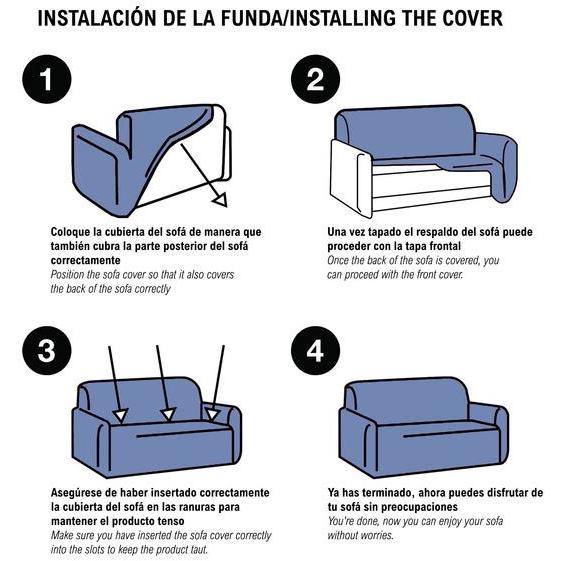 INSTALACIÓN DE LA FUNDA/INSTALLING THE COVER

1

Coloque la cubierta del sofá de manera que también cubra la parte posterior del sofá correctamente
Position the sofa cover so that it also covers the back of the sofa correctly

2

Una vez tapado el respaldo del sofá puede proceder con la tapa frontal
Once the back of the sofa is covered, you can proceed with the front cover.

3

Asegúrese de haber insertado correctamente la cubierta del sofá en las ranuras para mantener el producto tenso
Make sure you have inserted the sofa cover correctly into the slots to keep the product taut.

4

Ya has terminado, ahora puedes disfrutar de tu sofá sin preocupaciones
You're done, now you can enjoy your sofa without worries.