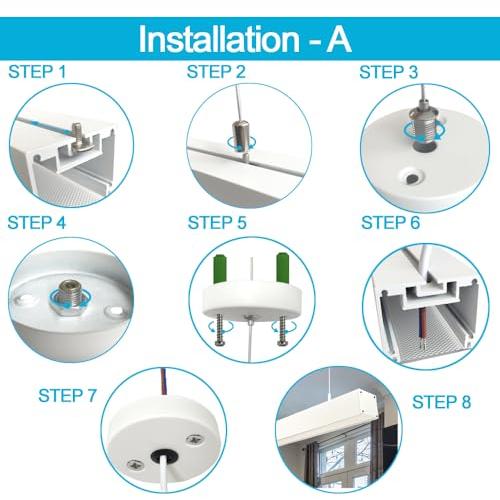 Installation - A

STEP 1

STEP 2

STEP 3

STEP 4

STEP 5

STEP 6

STEP 7

STEP 8