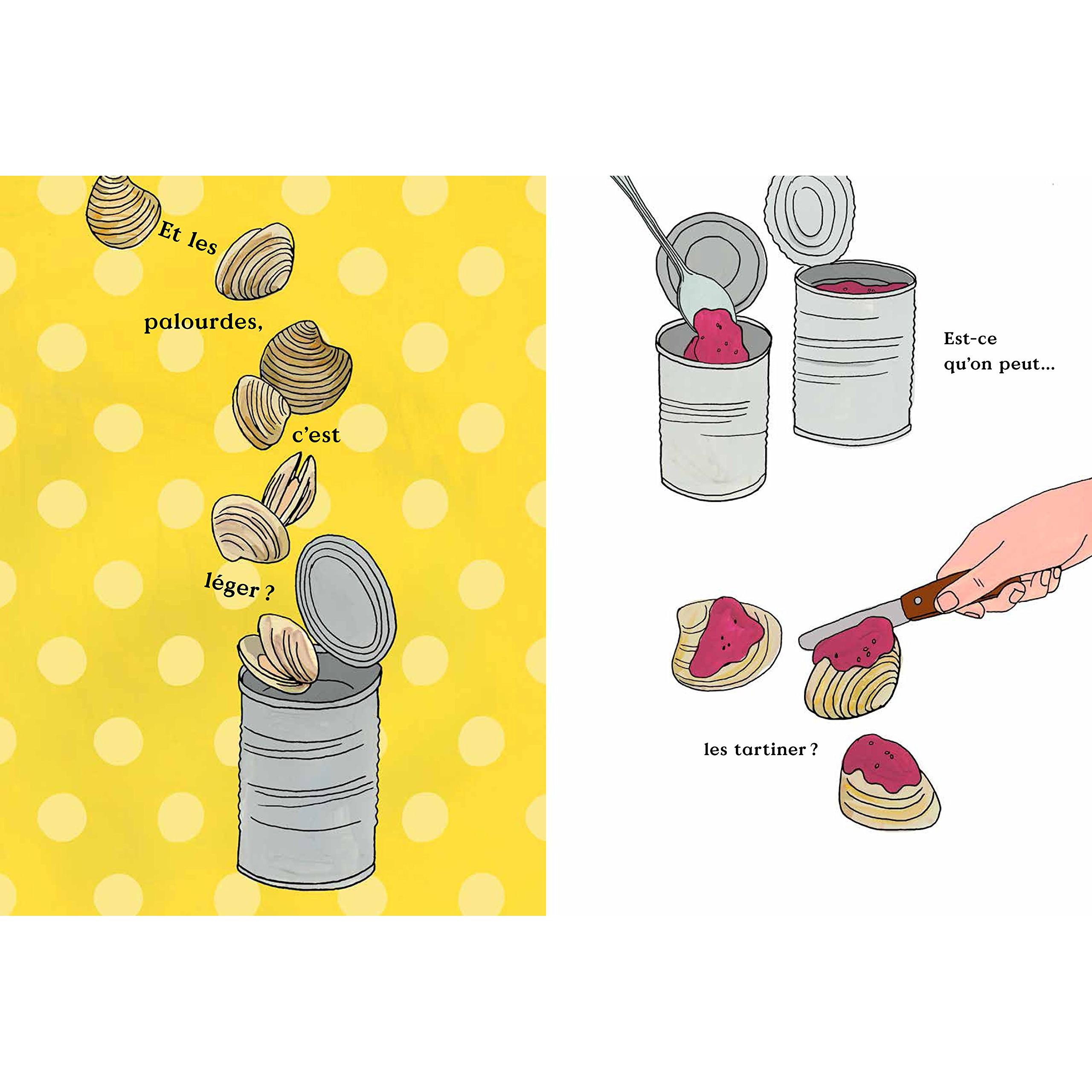 Et les palourdes, c'est léger ?

Est-ce qu'on peut...

les tartiner ?