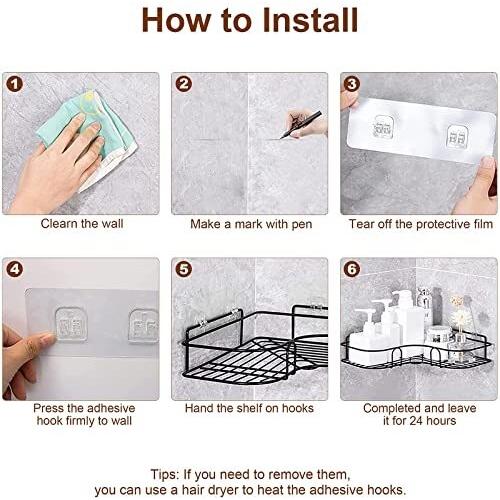 How to Install

1
Clearn the wall

2
Make a mark with pen

3
Tear off the protective film

4
Press the adhesive hook firmly to wall

5
Hand the shelf on hooks

6
Completed and leave it for 24 hours

Tips: If you need to remove them, you can use a hair dryer to heat the adhesive hooks.