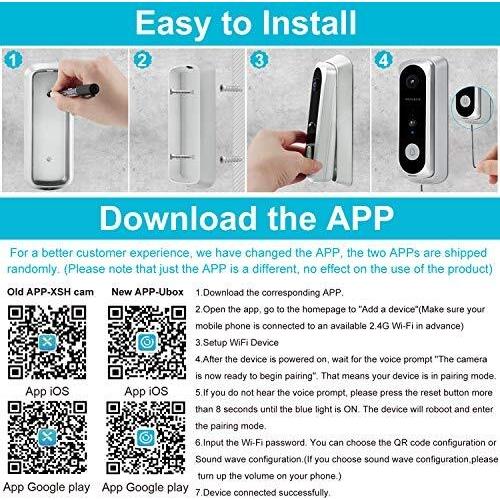 Easy to Install

1

2

3

4

Download the APP

For a better customer experience, we have changed the APP, the two APPs are shipped randomly. (Please note that just the APP is a different, no effect on the use of the product)

Old APP-XSH cam

App iOS

App Google play

New APP-Ubox

App iOS

App Google play

1.Download the corresponding APP.

2.Open the app, go to the homepage to "Add a device"(Make sure your mobile phone is connected to an available 2.4G Wi-Fi in advance)

3.Setup WiFi Device

4.After the device is powered on, wait for the voice prompt "The camera is now ready to begin pairing". That means your device is in pairing mode.

5.If you do not hear the voice prompt, please press the reset button more than 8 seconds until the blue light is ON. The device will roboot and enter the pairing mode.

6.Input the Wi-Fi password. You can choose the QR code configuration or Sound wave configuration.(If you choose sound wave configuration,please turn up the volume on your phone.)

7.Device connected successfully.