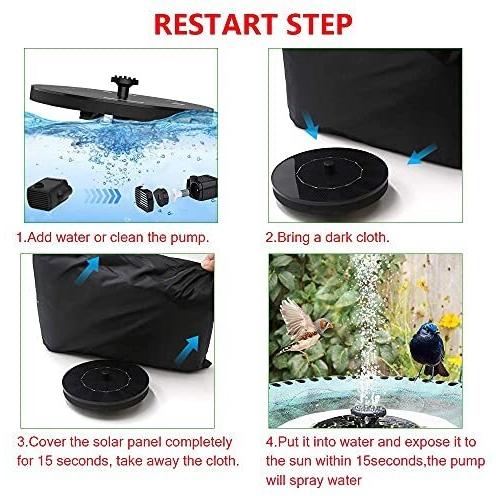 RESTART STEP

1.Add water or clean the pump.

2.Bring a dark cloth.

3.Cover the solar panel completely for 15 seconds, take away the cloth.

4.Put it into water and expose it to the sun within 15seconds,the pump will spray water