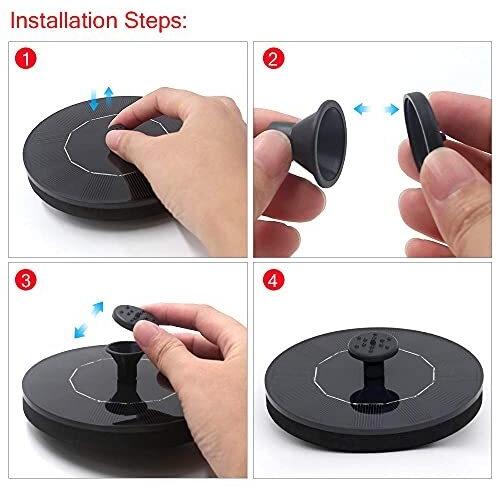 Installation Steps:

1

2

3

4