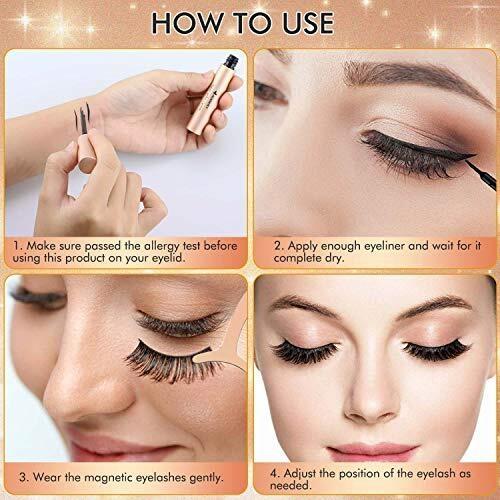 HOW TO USE

1. Make sure passed the allergy test before using this product on your eyelid.

2. Apply enough eyeliner and wait for it complete dry.

3. Wear the magnetic eyelashes gently.

4. Adjust the position of the eyelash as needed.