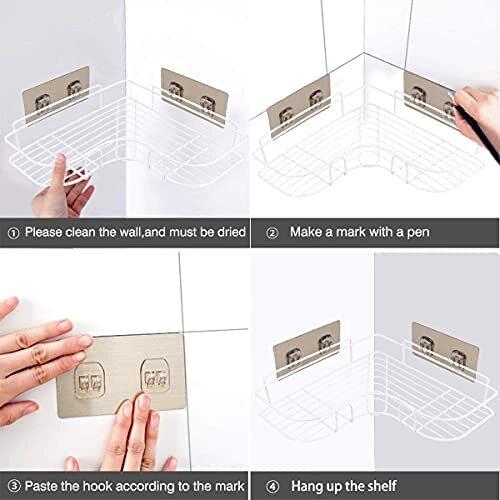 ① Please clean the wall,and must be dried

② Make a mark with a pen

③ Paste the hook according to the mark

④ Hang up the shelf