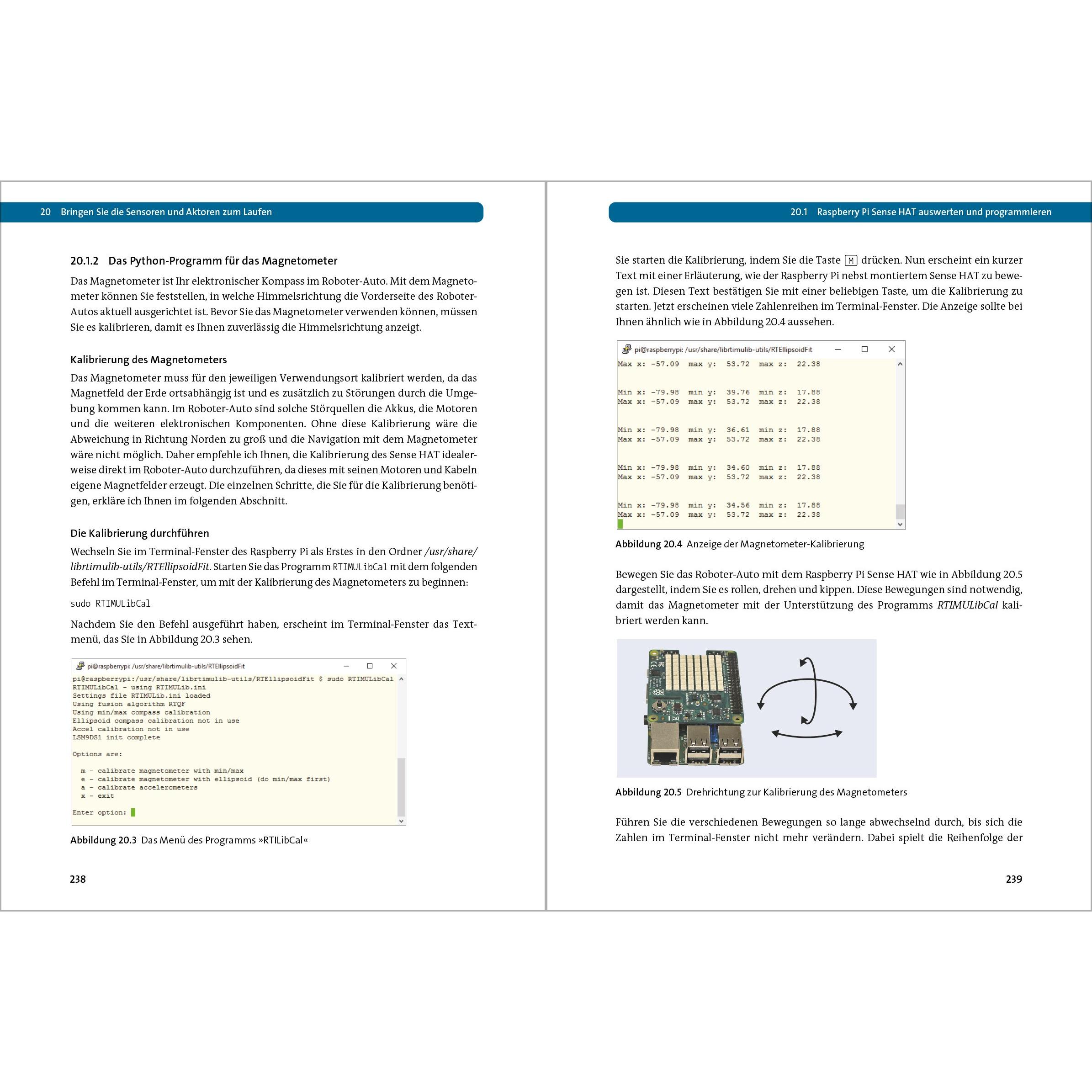 20 Bringen Sie die Sensoren und Aktoren zum Laufen

20.1.2 Das Python-Programm für das Magnetometer

Das Magnetometer ist Ihr elektronischer Kompass im Roboter-Auto. Mit dem Magnetometer können Sie feststellen, in welche Himmelsrichtung die Vorderseite des Roboter-Autos aktuell ausgerichtet ist. Bevor Sie das Magnetometer verwenden können, müssen Sie es kalibrieren, damit es Ihnen zuverlässig die Himmelsrichtung anzeigt.

Kalibrierung des Magnetometers

Das Magnetometer muss für den jeweiligen Verwendungsort kalibriert werden, da das Magnetfeld der Erde ortsabhängig ist und es zusätzlich zu Störungen durch die Umgebung kommen kann. Im Roboter-Auto sind solche Störquellen die Akkus, die Motoren und die weiteren elektronischen Komponenten. Ohne diese Kalibrierung wäre die Abweichung in Richtung Norden zu groß und die Navigation mit dem Magnetometer wäre nicht möglich. Daher empfehle ich Ihnen, die Kalibrierung des Sense HAT idealerweise direkt im Roboter-Auto durchzuführen, da dieses mit seinen Motoren und Kabeln eigene Magnetfelder erzeugt. Die einzelnen Schritte, die Sie für die Kalibrierung benötigen, erkläre ich Ihnen im folgenden Abschnitt.

Die Kalibrierung durchführen

Wechseln Sie im Terminal-Fenster des Raspberry Pi als Erstes in den Ordner /usr/share/librtimulib-utils/RTEllipsoidFit. Starten Sie das Programm RTIMULibCal mit dem folgenden Befehl im Terminal-Fenster, um mit der Kalibrierung des Magnetometers zu beginnen:

sudo RTIMULibCal

Nachdem Sie den Befehl ausgeführt haben, erscheint im Terminal-Fenster das Textmenü, das Sie in Abbildung 20.3 sehen.

pi@raspberrypi: /usr/share/librtimulib-utils/RTEllipsoidFit
pi@raspberrypi:/usr/share/librtimulib-utils/RTEllipsoidFit $ sudo RTIMULibCal
RTIMULibCal - using RTIMULib.ini
Settings file RTIMULib.ini loaded
Using fusion algorithm RTQF
Using min/max compass calibration
Ellipsoid compass calibration not in use
Accel calibration not in use
LSM9DS1 init complete

Options are:

m - calibrate magnetometer with min/max
e - calibrate magnetometer with ellipsoid (do min/max first)
a - calibrate accelerometers
x - exit

Enter option:

Abbildung 20.3 Das Menü des Programms »RTILibCal«

238

20.1 Raspberry Pi Sense HAT auswerten und programmieren

Sie starten die Kalibrierung, indem Sie die Taste M drücken. Nun erscheint ein kurzer Text mit einer Erläuterung, wie der Raspberry Pi nebst montiertem Sense HAT zu bewegen ist. Diesen Text bestätigen Sie mit einer beliebigen Taste, um die Kalibrierung zu starten. Jetzt erscheinen viele Zahlenreihen im Terminal-Fenster. Die Anzeige sollte bei Ihnen ähnlich wie in Abbildung 20.4 aussehen.

pi@raspberrypi: /usr/share/librtimulib-utils/RTEllipsoidFit
Max x: -57.09 max y: 53.72 max z: 22.38

Min x: -79.98 min y: 39.76 min z: 17.88
Max x: -57.09 max y: 53.72 max z: 22.38

Min x: -79.98 min y: 36.61 min z: 17.88
Max x: -57.09 max y: 53.72 max z: 22.38

Min x: -79.98 min y: 34.60 min z: 17.88
Max x: -57.09 max y: 53.72 max z: 22.38

Min x: -79.98 min y: 34.56 min z: 17.88
Max x: -57.09 max y: 53.72 max z: 22.38

Abbildung 20.4 Anzeige der Magnetometer-Kalibrierung

Bewegen Sie das Roboter-Auto mit dem Raspberry Pi Sense HAT wie in Abbildung 20.5 dargestellt, indem Sie es rollen, drehen und kippen. Diese Bewegungen sind notwendig, damit das Magnetometer mit der Unterstützung des Programms RTIMULibCal kalibriert werden kann.

Abbildung 20.5 Drehrichtung zur Kalibrierung des Magnetometers

Führen Sie die verschiedenen Bewegungen so lange abwechselnd durch, bis sich die Zahlen im Terminal-Fenster nicht mehr verändern. Dabei spielt die Reihenfolge der

239