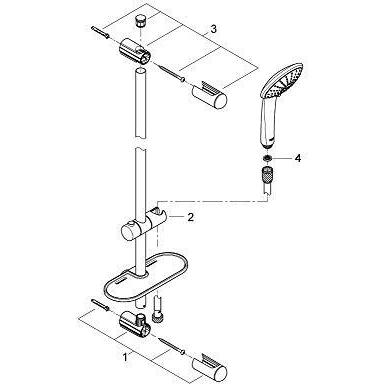 3
4
2
1