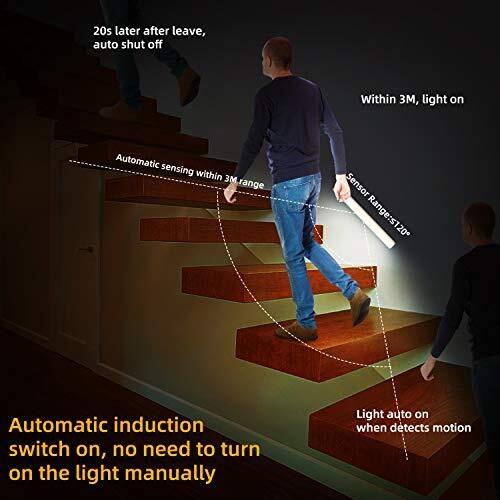 20s later after leave, auto shut off

Within 3M, light on

Automatic sensing within 3M range

Sensor Range:≤120°

Light auto on when detects motion

Automatic induction switch on, no need to turn on the light manually