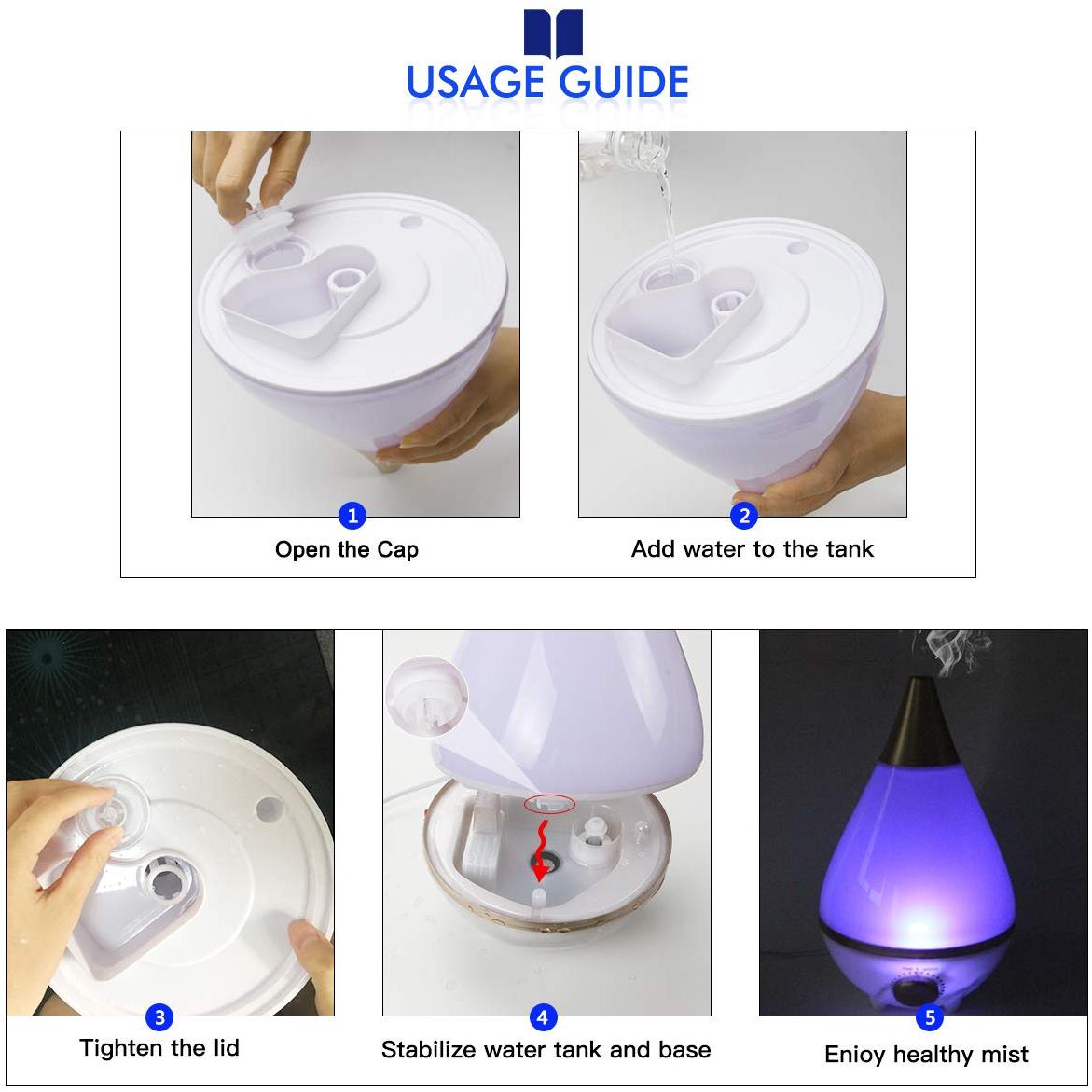 USAGE GUIDE

1
Open the Cap

2
Add water to the tank

3
Tighten the lid

4
Stabilize water tank and base

5
Enioy healthy mist