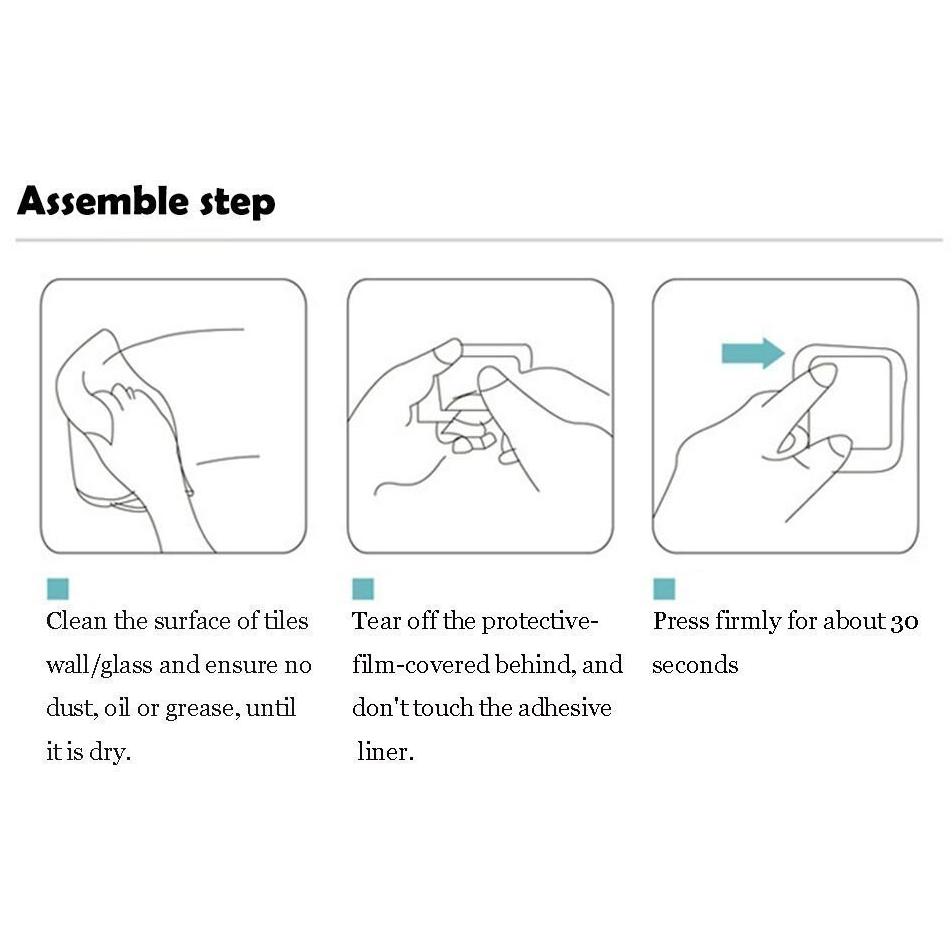 Assemble step

Clean the surface of tiles wall/glass and ensure no dust, oil or grease, until it is dry.

Tear off the protective-film-covered behind, and don't touch the adhesive liner.

Press firmly for about 30 seconds