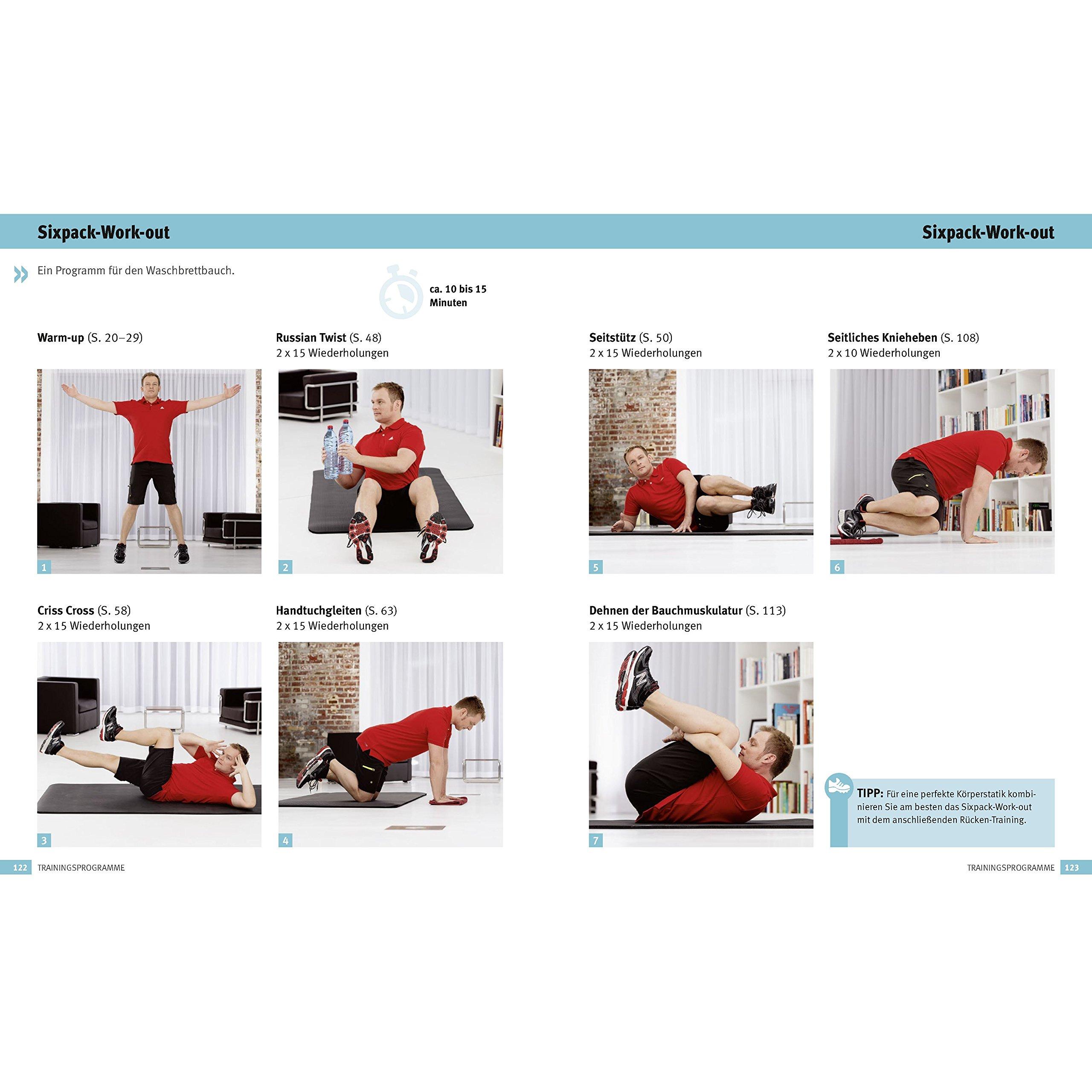 Sixpack-Work-out

Ein Programm für den Waschbrettbauch.

ca. 10 bis 15 Minuten

Warm-up (S. 20–29)

1

Russian Twist (S. 48)
2 x 15 Wiederholungen

2

Criss Cross (S. 58)
2 x 15 Wiederholungen

3

Handtuchgleiten (S. 63)
2 x 15 Wiederholungen

4

122 TRAININGSPROGRAMME

Sixpack-Work-out

Seitstütz (S. 50)
2 x 15 Wiederholungen

5

Seitliches Knieheben (S. 108)
2 x 10 Wiederholungen

6

Dehnen der Bauchmuskulatur (S. 113)
2 x 15 Wiederholungen

7

TIPP: Für eine perfekte Körperstatik kombinieren Sie am besten das Sixpack-Work-out mit dem anschließenden Rücken-Training.

TRAININGSPROGRAMME 123