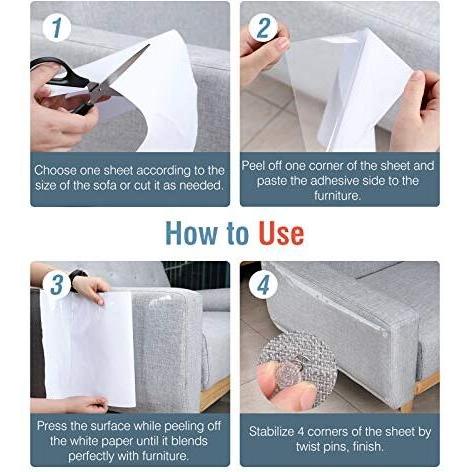 1

Choose one sheet according to the size of the sofa or cut it as needed.

2

Peel off one corner of the sheet and paste the adhesive side to the furniture.

How to Use

3

Press the surface while peeling off the white paper until it blends perfectly with furniture.

4

Stabilize 4 corners of the sheet by twist pins, finish.