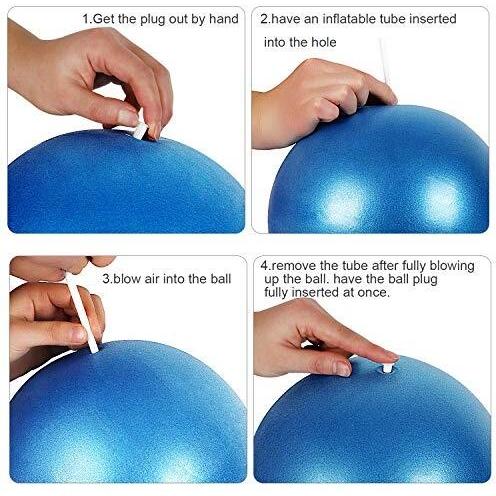 1.Get the plug out by hand

2.have an inflatable tube inserted into the hole

3.blow air into the ball

4.remove the tube after fully blowing up the ball. have the ball plug fully inserted at once.