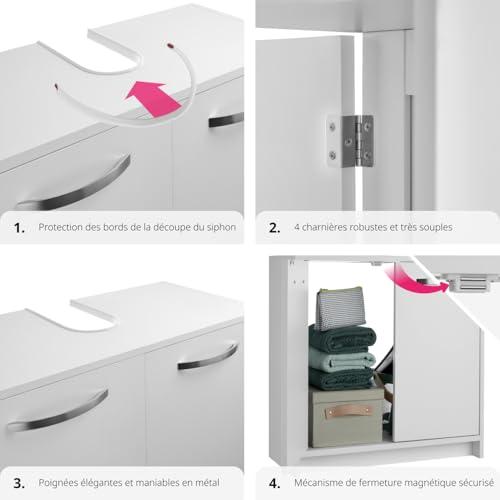 1. Protection des bords de la découpe du siphon

2. 4 charnières robustes et très souples

3. Poignées élégantes et maniables en métal

4. Mécanisme de fermeture magnétique sécurisé