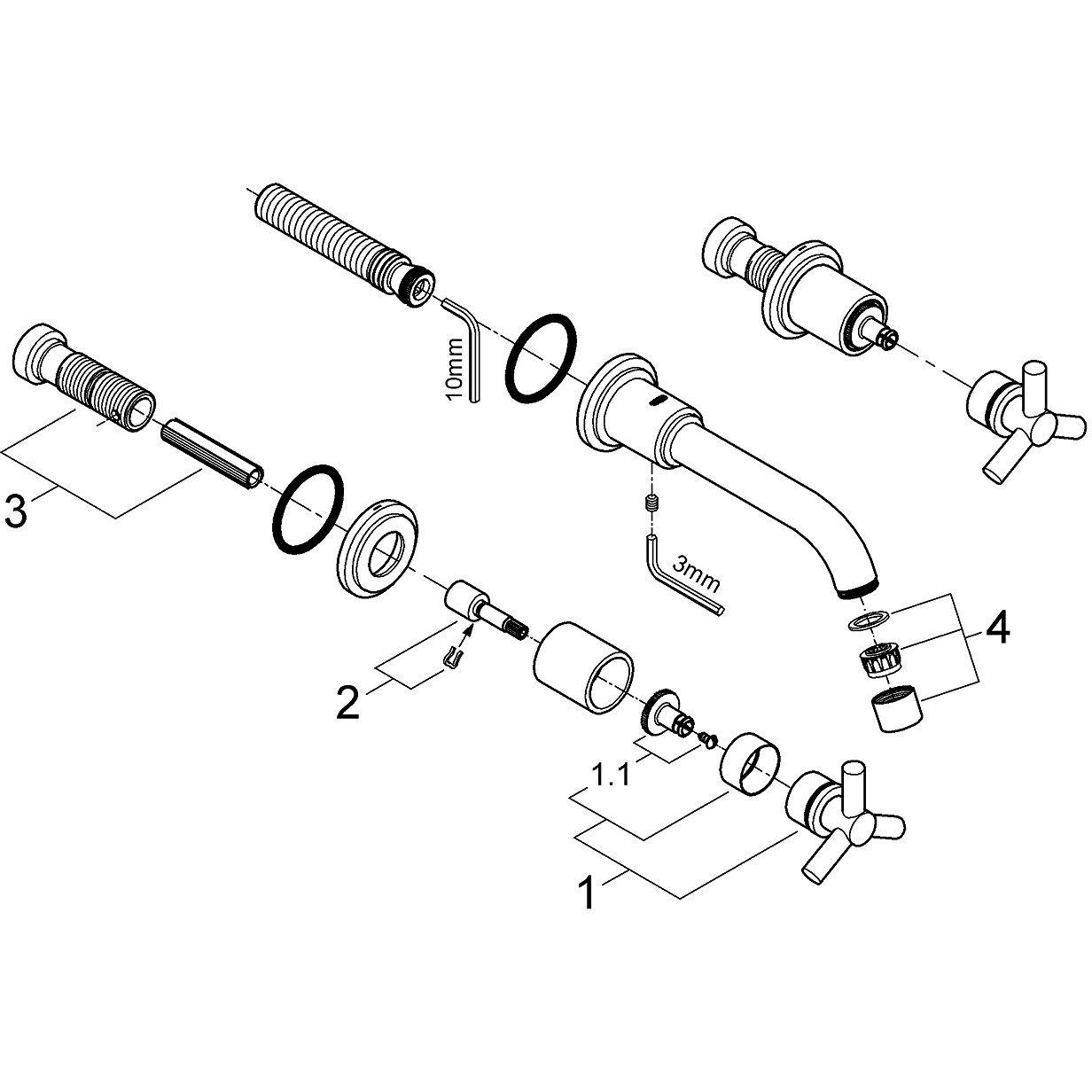 10mm

3

3mm

4

2

1.1

1