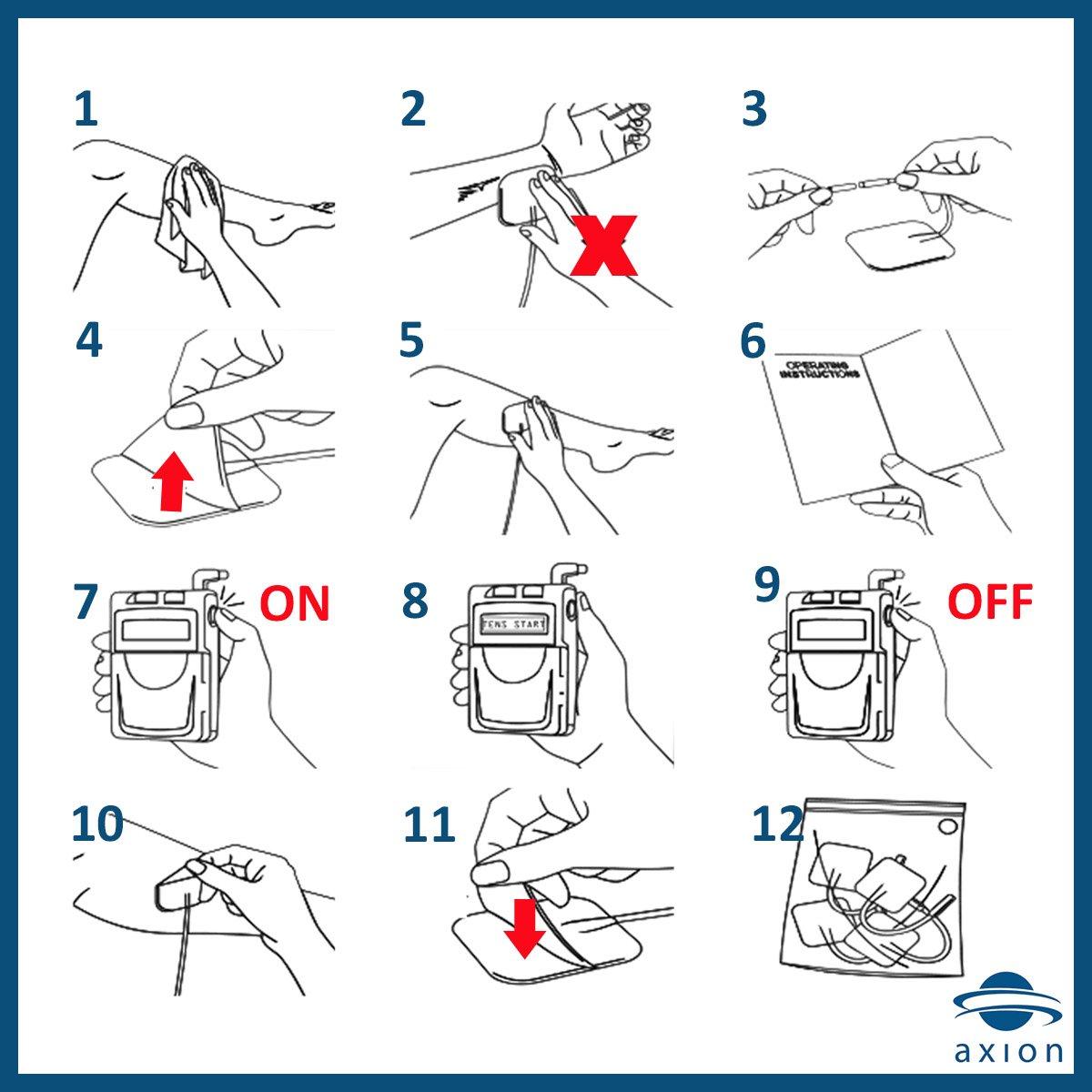 1

2

X

3

4

5

6

OPERATING INSTRUCTIONS

7

ON

8

TENS START

9

OFF

10

11

12

axion