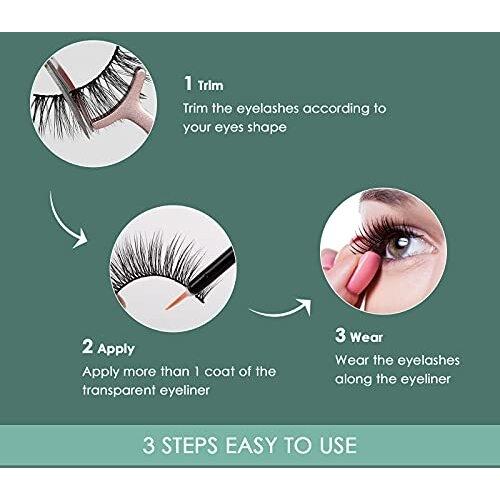 1 Trim
Trim the eyelashes according to your eyes shape

2 Apply
Apply more than 1 coat of the transparent eyeliner

3 Wear
Wear the eyelashes along the eyeliner

3 STEPS EASY TO USE