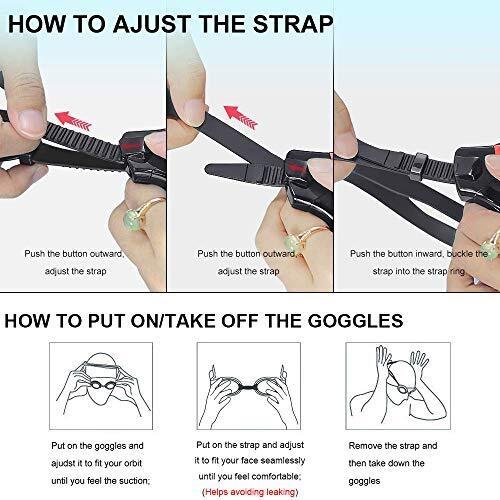 HOW TO AJUST THE STRAP

Push the button outward, adjust the strap

Push the button outward, adjust the strap

Push the button inward, buckle the strap into the strap ring

HOW TO PUT ON/TAKE OFF THE GOGGLES

Put on the goggles and ajudst it to fit your orbit until you feel the suction;

Put on the strap and adjust it to fit your face seamlessly until you feel comfortable; (Helps avoiding leaking)

Remove the strap and then take down the goggles