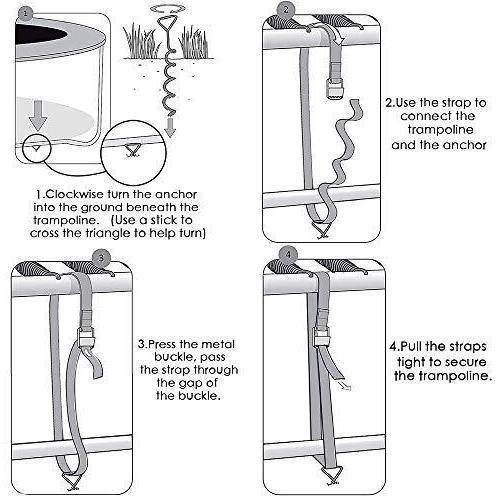 1

1.Clockwise turn the anchor into the ground beneath the trampoline. (Use a stick to cross the triangle to help turn)

2

2.Use the strap to connect the trampoline and the anchor

3

3.Press the metal buckle, pass the strap through the gap of the buckle.

4

4.Pull the straps tight to secure the trampoline.