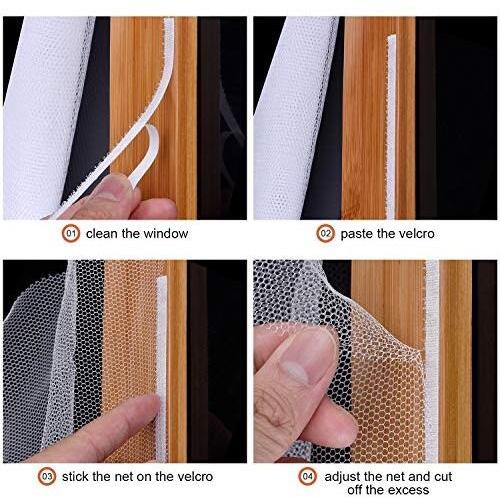 01 clean the window

02 paste the velcro

03 stick the net on the velcro

04 adjust the net and cut off the excess