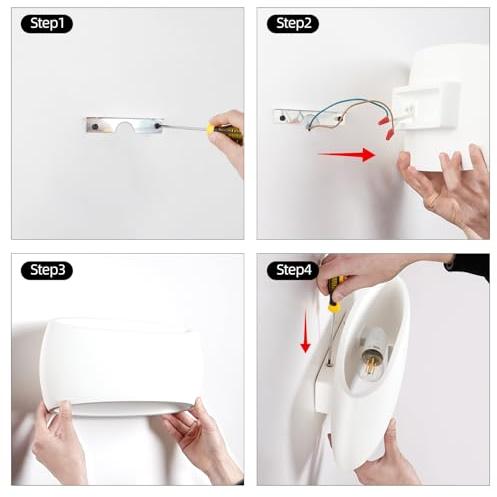 Step1

Step2

Step3

Step4