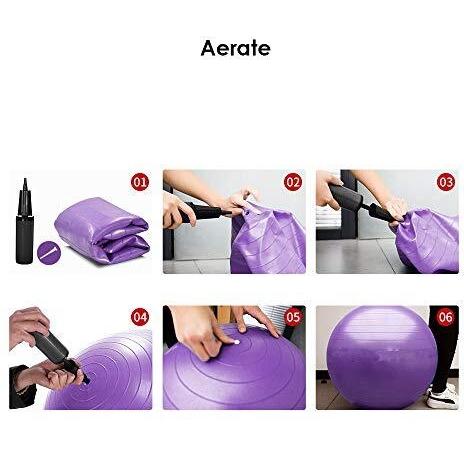 Aerate

01

02

03

04

05

06