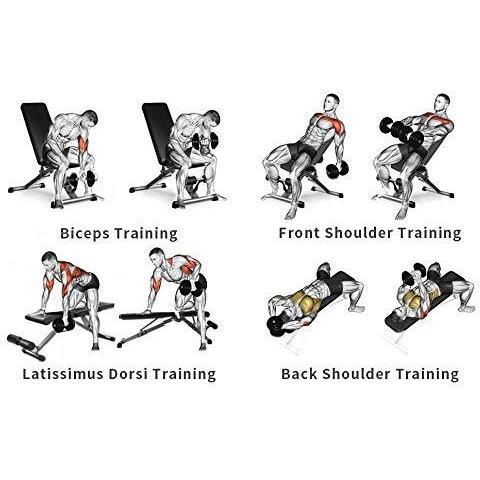 Biceps Training

Front Shoulder Training

Latissimus Dorsi Training

Back Shoulder Training