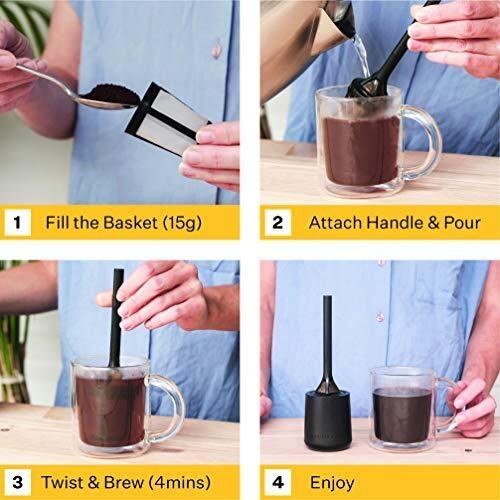 1 Fill the Basket (15g)

2 Attach Handle & Pour

3 Twist & Brew (4mins)

4 Enjoy