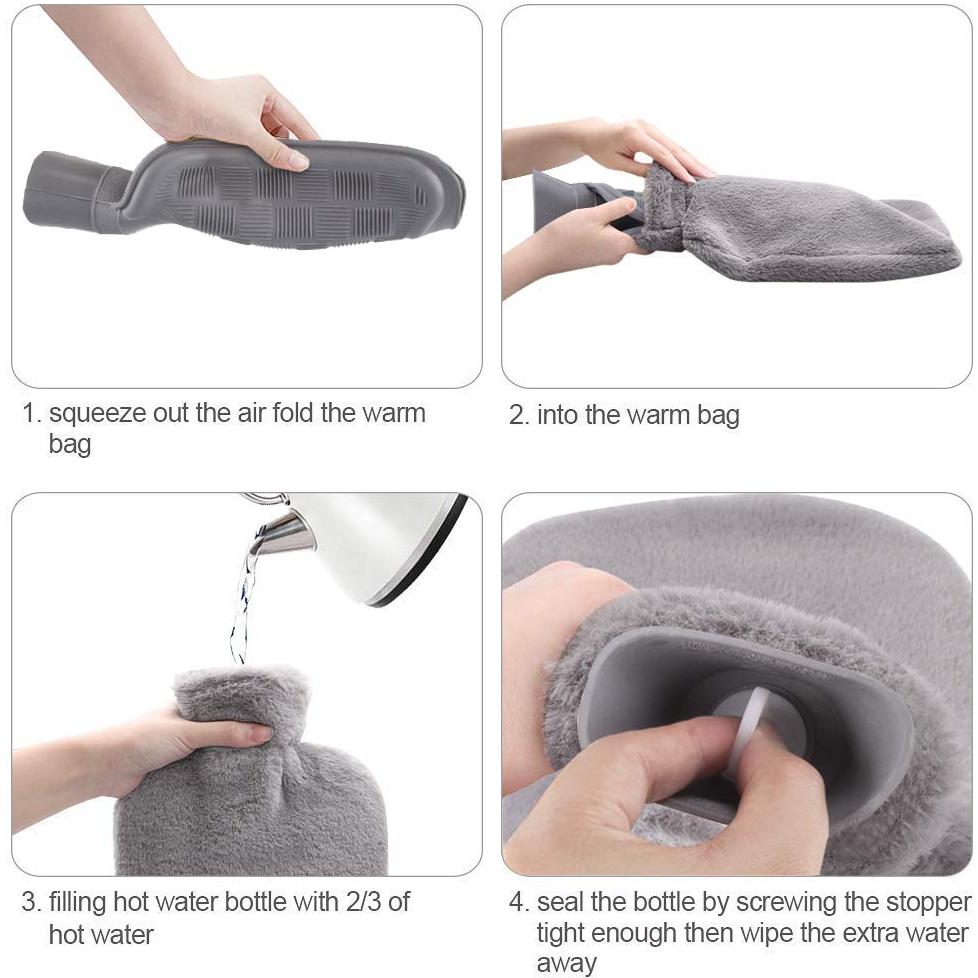 1. squeeze out the air fold the warm bag

2. into the warm bag

3. filling hot water bottle with 2/3 of hot water

4. seal the bottle by screwing the stopper tight enough then wipe the extra water away