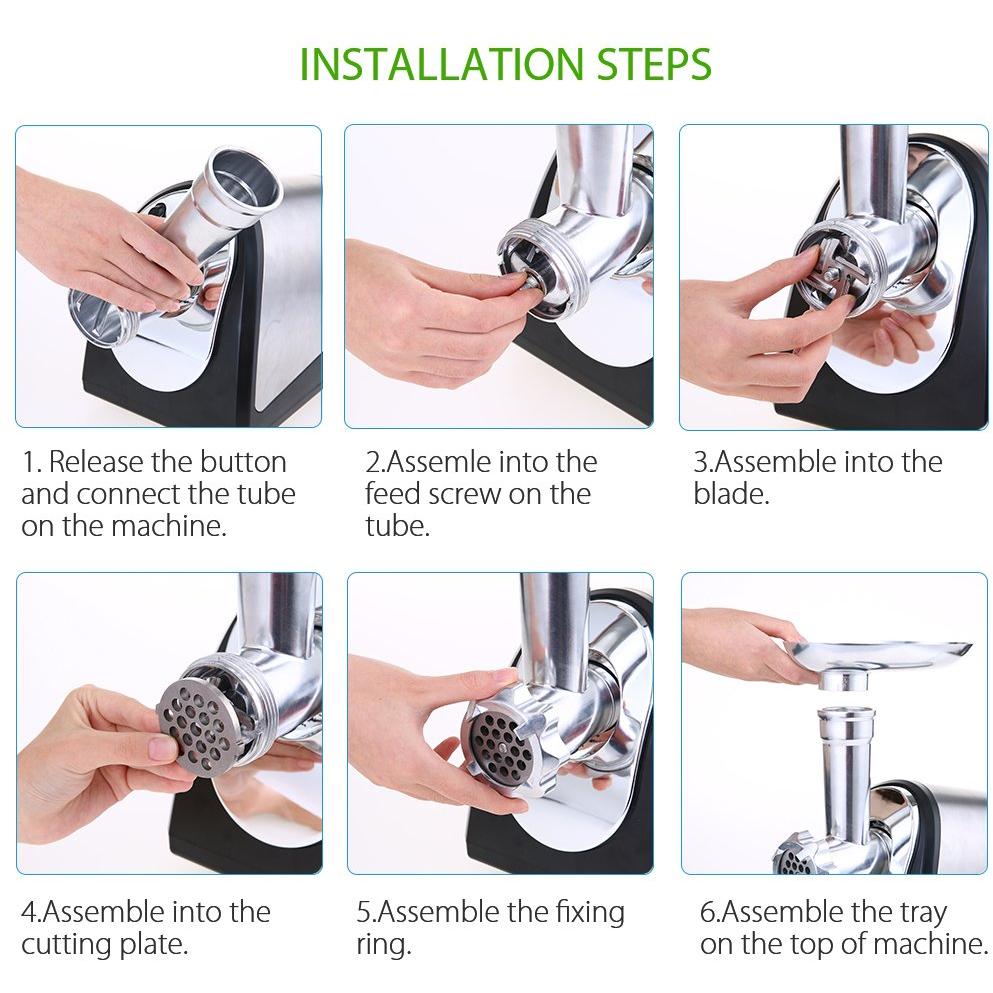 INSTALLATION STEPS

1. Release the button and connect the tube on the machine.

2.Assemle into the feed screw on the tube.

3.Assemble into the blade.

4.Assemble into the cutting plate.

5.Assemble the fixing ring.

6.Assemble the tray on the top of machine.